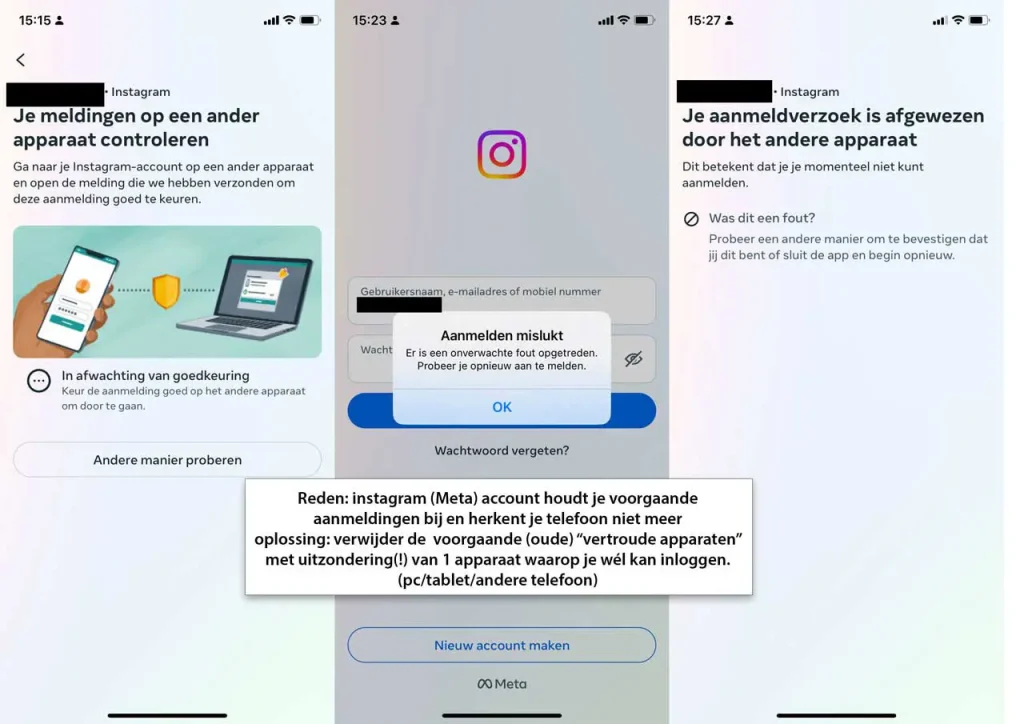 15:15

• Instagram

Je meldingen op een ander apparaat controleren

Ga naar je Instagram-account op een ander apparaat en open de melding die we hebben verzonden om deze aanmelding goed te keuren.

In afwachting van goedkeuring

Keur de aanmelding goed op het andere apparaat om door te gaan.

Andere manier proberen

15:23

Gebruikersnaam, e-mailadres of mobiel nummer

Wacht

Aanmelden mislukt

Er is een onverwachte fout opgetreden. Probeer je opnieuw aan te melden.

OK

Wachtwoord vergeten?

Nieuw account maken

Meta

15:27

• Instagram

Je aanmeldverzoek is afgewezen door het andere apparaat

Dit betekent dat je je momenteel niet kunt aanmelden.

Was dit een fout?

Probeer een andere manier om te bevestigen dat jij dit bent of sluit de app en begin opnieuw.

Reden: instagram (Meta) account houdt je voorgaande aanmeldingen bij en herkent je telefoon niet meer oplossing: verwijder de voorgaande (oude) "vertroude apparaten" met uitzondering(!) van 1 apparaat waarop je wél kan inloggen. (pc/tablet/andere telefoon)